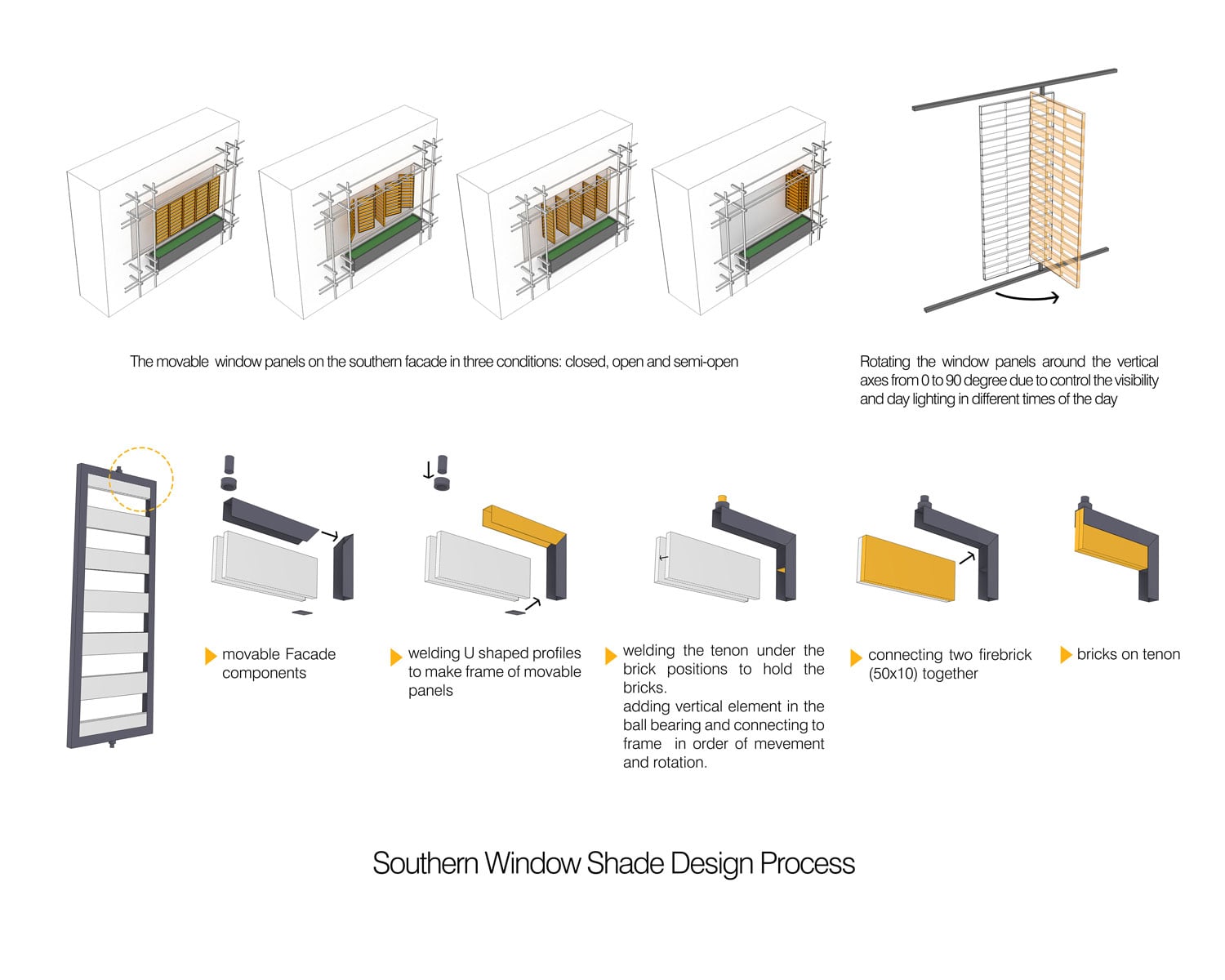 The movable window panels on the southern facade in three conditions: closed, open and semi-open

Rotating the window panels around the vertical axes from 0 to 90 degree due to control the visibility and day lighting in different times of the day

movable Facade components

welding U shaped profiles to make frame of movable panels

welding the tenon under the brick positions to hold the bricks.
adding vertical element in the ball bearing and connecting to frame in order of mevement and rotation.

connecting two firebrick (50x10) together

bricks on tenon

Southern Window Shade Design Process